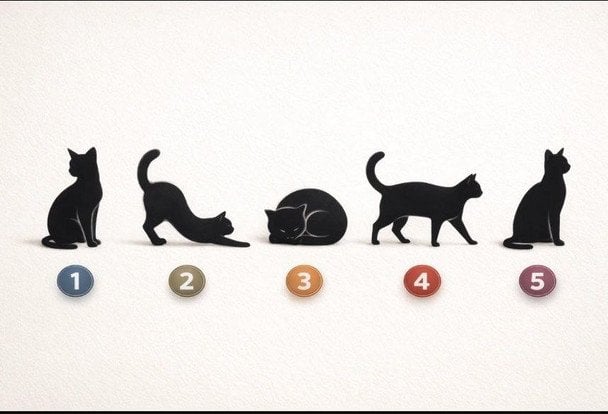 1 2 3 4 5